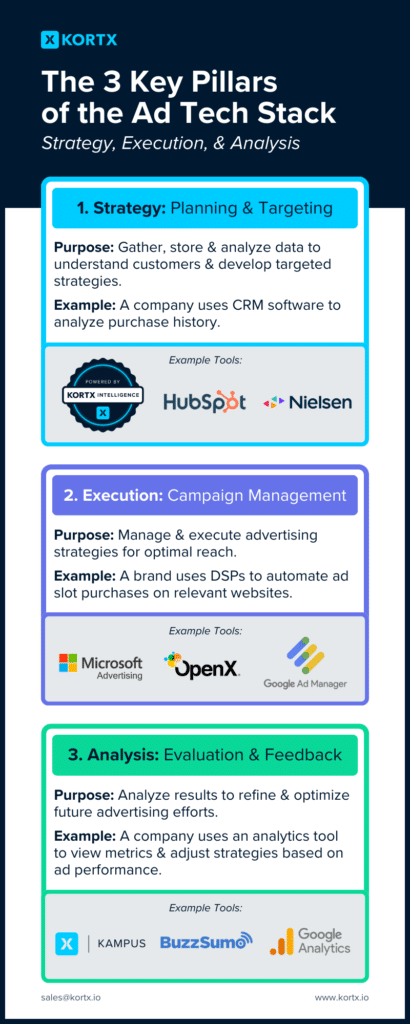 KORTX

The 3 Key Pillars of the Ad Tech Stack

Strategy, Execution, & Analysis

1. Strategy: Planning & Targeting

Purpose: Gather, store & analyze data to understand customers & develop targeted strategies.

Example: A company uses CRM software to analyze purchase history.

Example Tools:

POWERED BY KORTX INTELLIGENCE

HubSpot

Nielsen

2. Execution: Campaign Management

Purpose: Manage & execute advertising strategies for optimal reach.

Example: A brand uses DSPs to automate ad slot purchases on relevant websites.

Example Tools:

Microsoft Advertising

OpenX

Google Ad Manager

3. Analysis: Evaluation & Feedback

Purpose: Analyze results to refine & optimize future advertising efforts.

Example: A company uses an analytics tool to view metrics & adjust strategies based on ad performance.

Example Tools:

KAMPUS

BuzzSumo

Google Analytics

sales@kortx.io

www.kortx.io